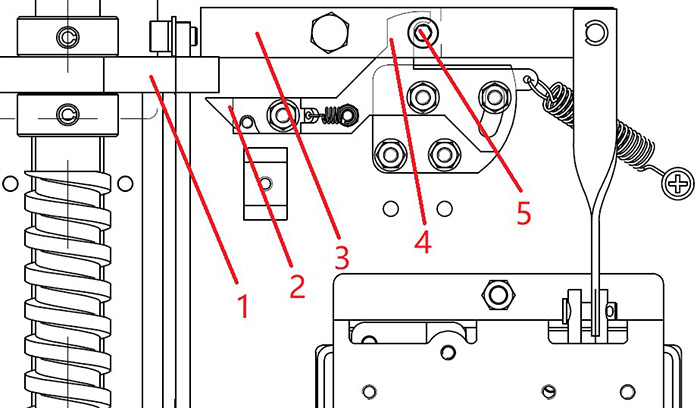 1
2
3
4
5